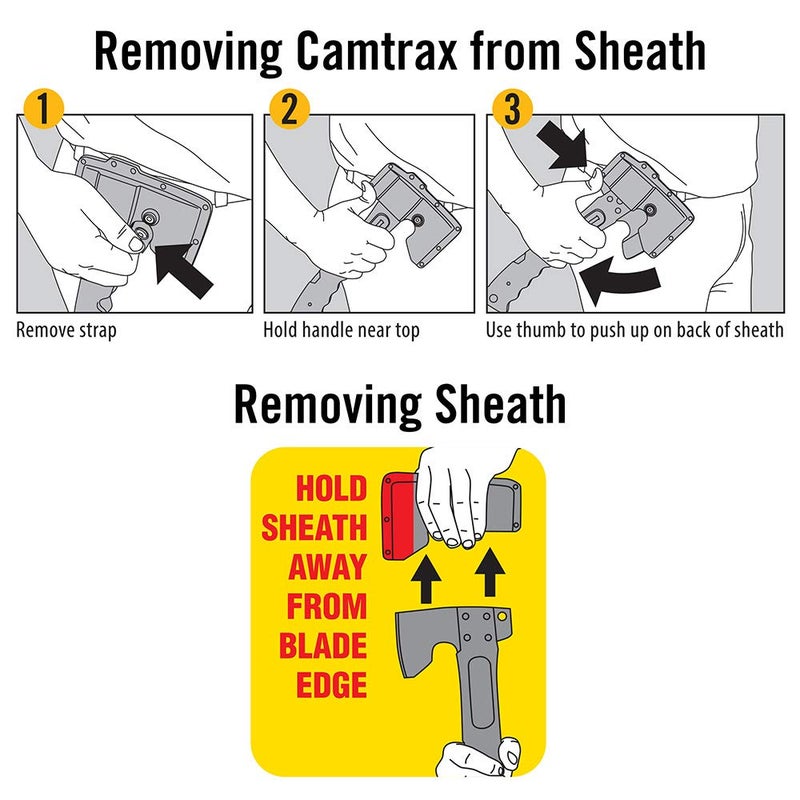 Removing Camtrax from Sheath

1

Remove strap

2

Hold handle near top

3

Use thumb to push up on back of sheath

Removing Sheath

HOLD SHEATH AWAY FROM BLADE EDGE